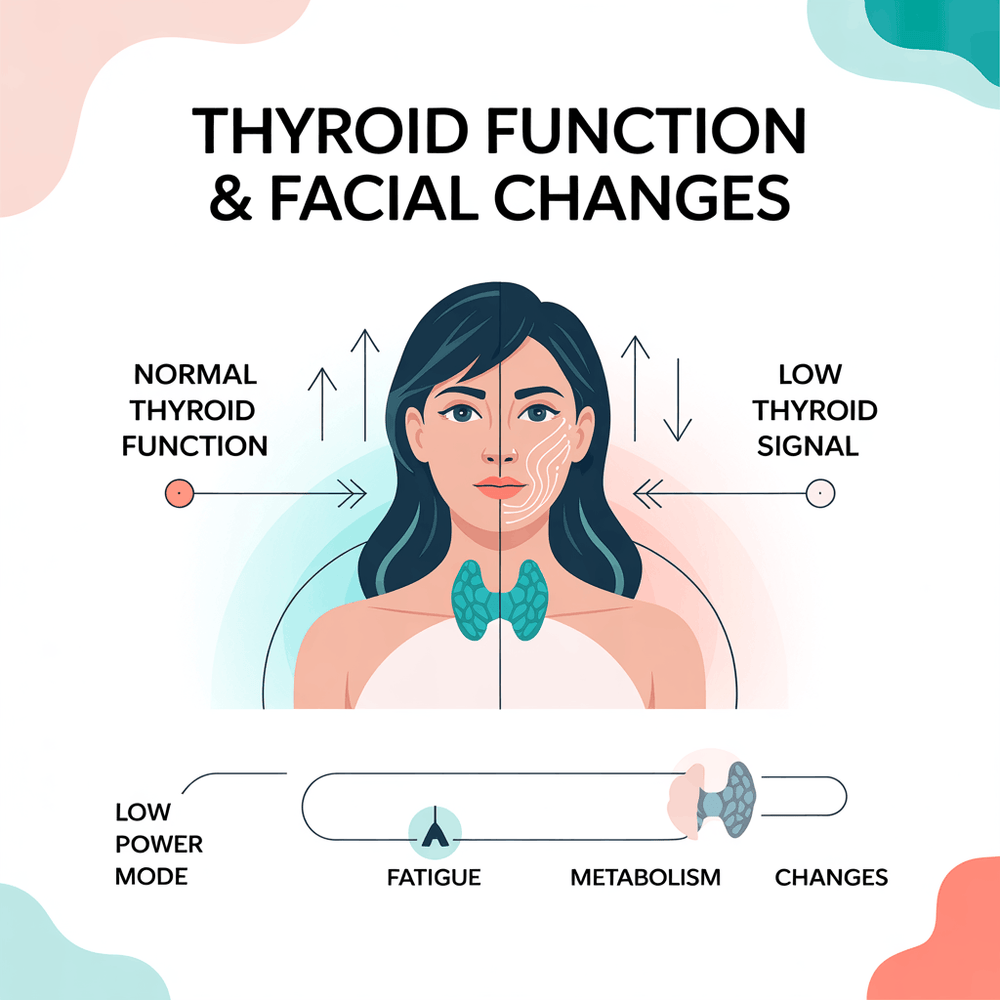 THYROID FUNCTION & FACIAL CHANGES

NORMAL THYROID FUNCTION

LOW THYROID SIGNAL

LOW POWER MODE

FATIGUE

METABOLISM

CHANGES